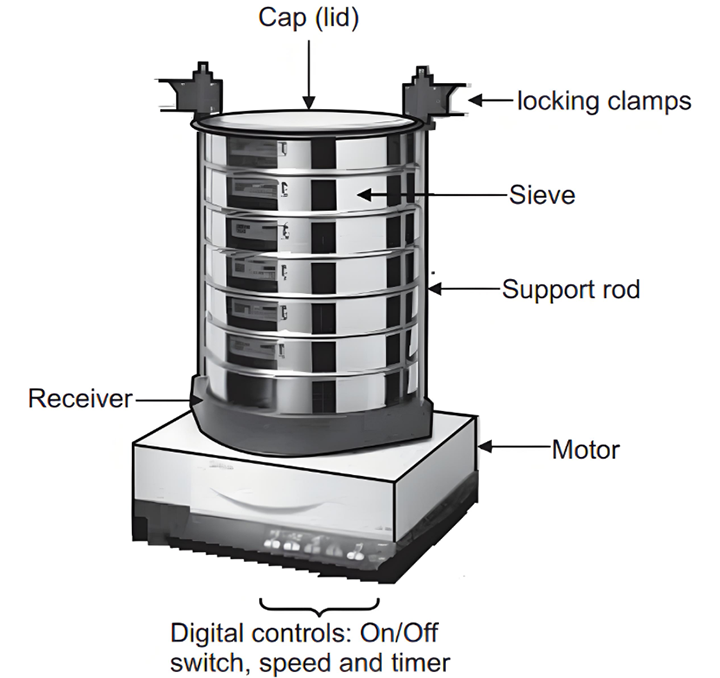 Cap (lid)

locking clamps

Sieve

Support rod

Receiver

Motor

Digital controls: On/Off switch, speed and timer