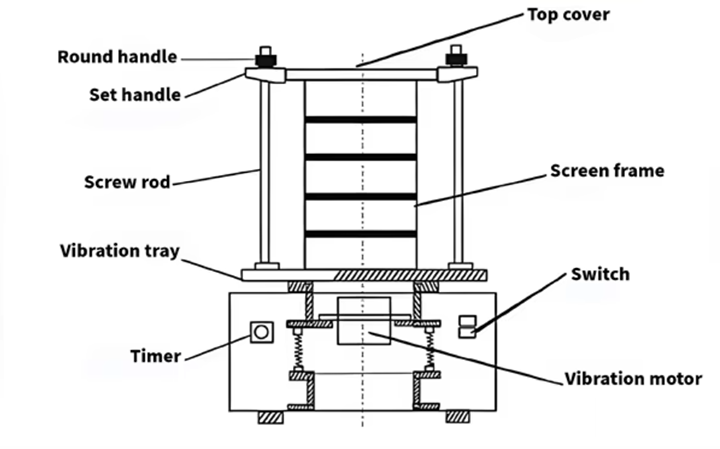 Top cover
Round handle
Set handle
Screw rod
Screen frame
Vibration tray
Switch
Timer
Vibration motor