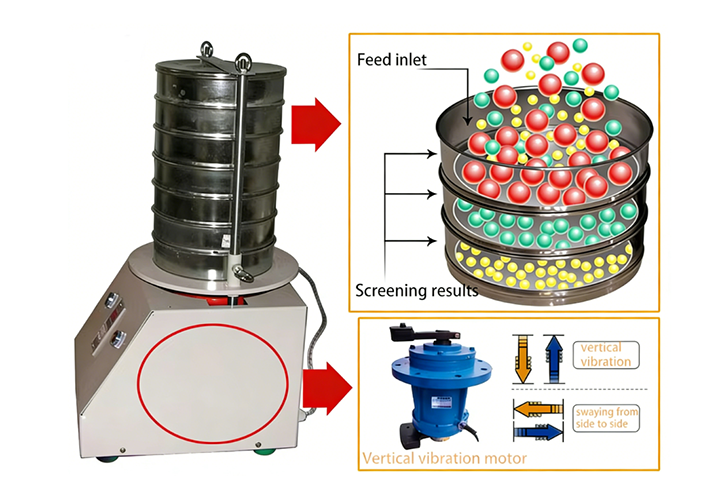 Feed inlet

Screening results

vertical vibration

swaying from side to side

Vertical vibration motor