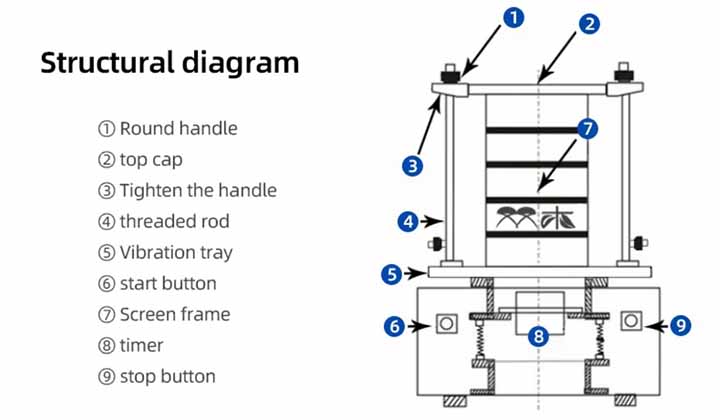 Structural diagram

① Round handle
② top cap
③ Tighten the handle
④ threaded rod
⑤ Vibration tray
⑥ start button
⑦ Screen frame
⑧ timer
⑨ stop button

1
2
3
7
4
5
6
8
9